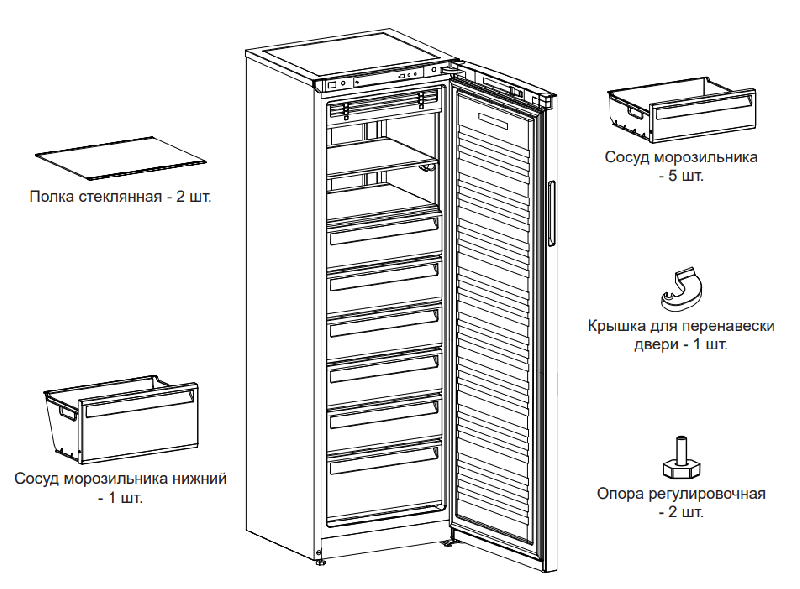 Полка стеклянная - 2 шт.

Сосуд морозильника нижний - 1 шт.

Сосуд морозильника - 5 шт.

Крышка для перенавески двери - 1 шт.

Опора регулировочная - 2 шт.