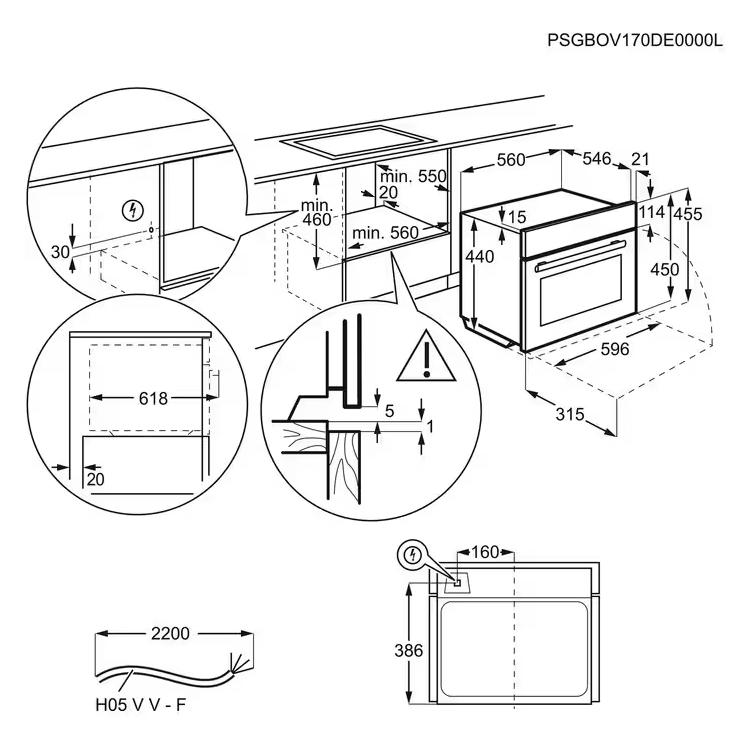 PSGBOV170DE0000L

30

min. 550
20
min. 460
min. 560

560
546
21
15
114
455
440
450
596
315

618
20

5
1

160
386

2200
H05 V V - F