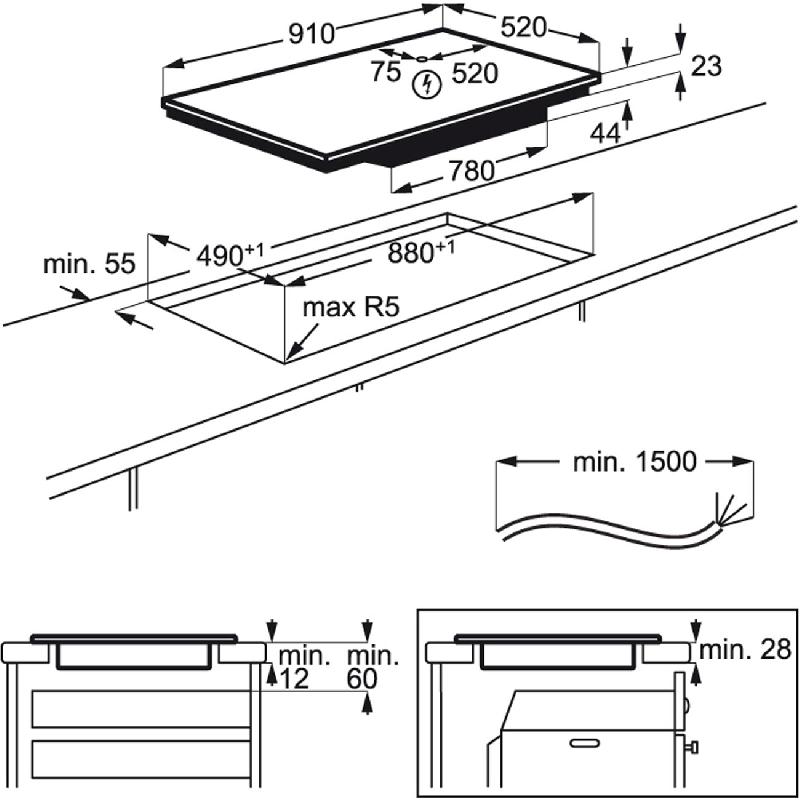 910
520
75
520
23
44
780
min. 55
$490^{+1}$
$880^{+1}$
max R5
min. 1500
min.
12
min.
60
min. 28