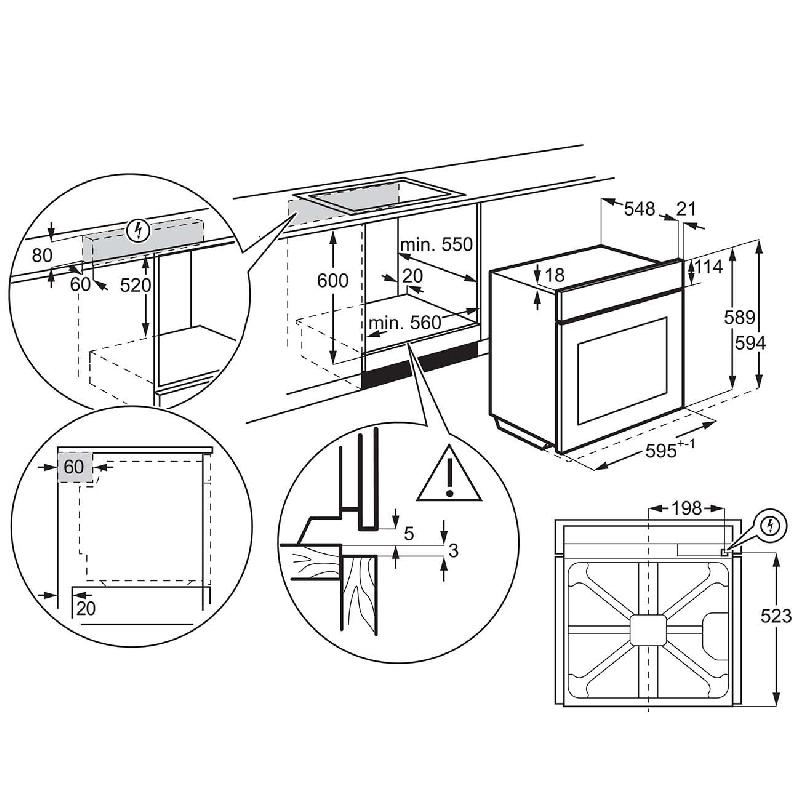 80
60
520
600
min. 550
20
min. 560
548
21
18
114
589
594
$595^{+-1}$
60
20
5
3
198
523