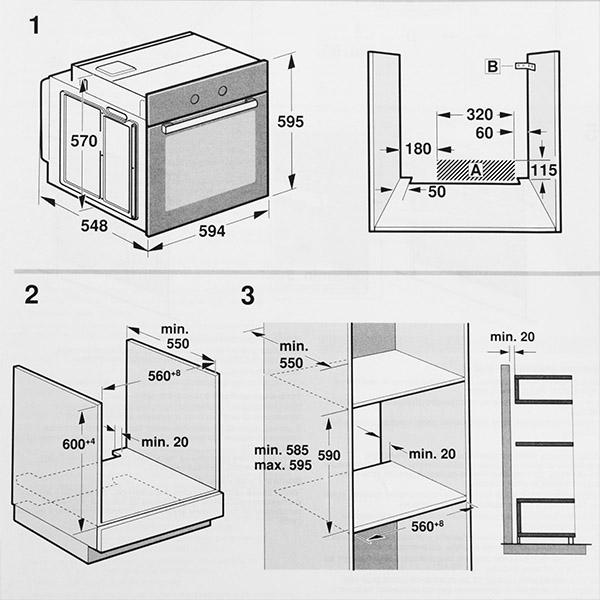 1

570
595
548
594

B
320
60
180
A
115
50

2

min. 550
$560^{+8}$
$600^{+4}$
min. 20

3

min. 550
min. 585
max. 595
590
min. 20
$560^{+8}$
min. 20