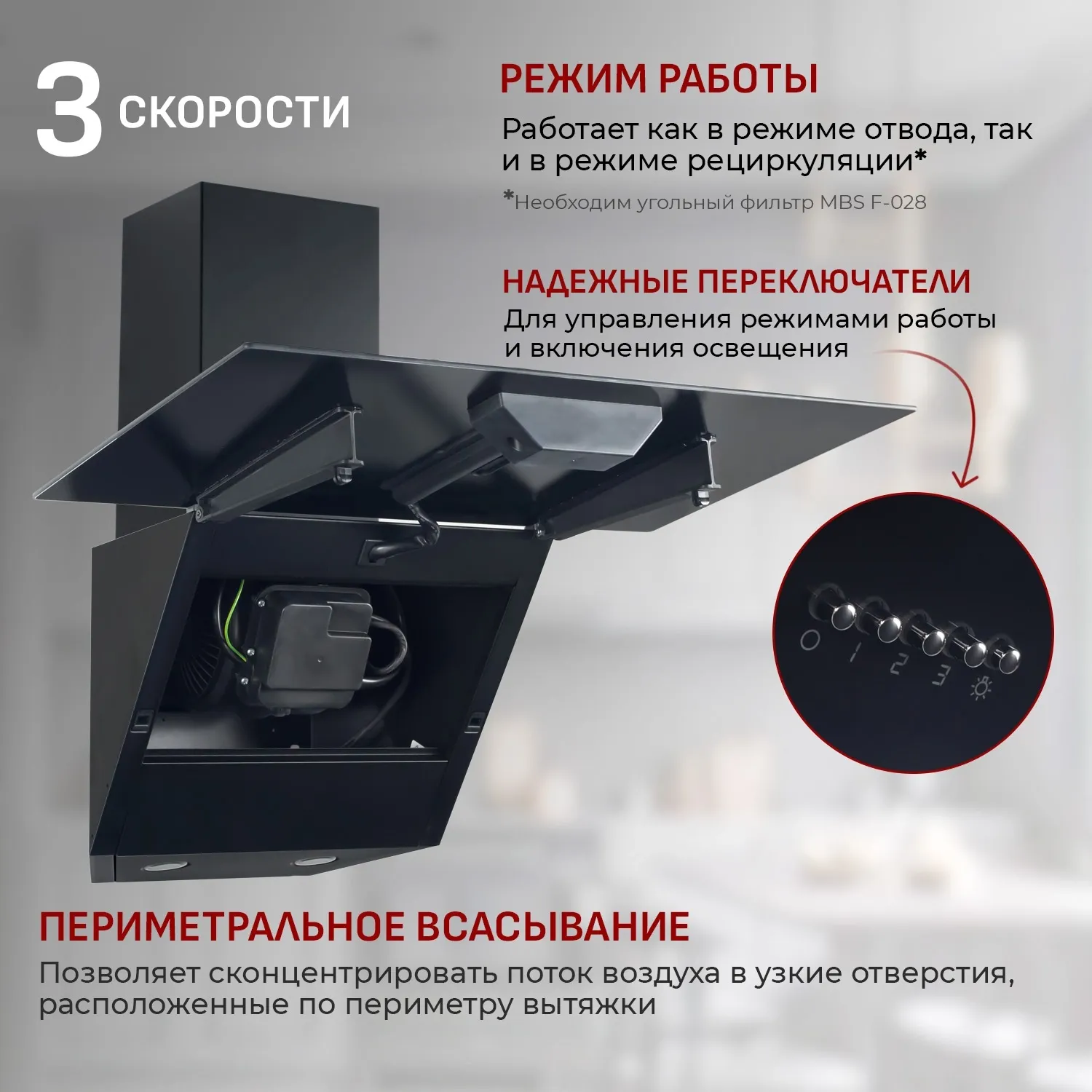 3 СКОРОСТИ

РЕЖИМ РАБОТЫ

Работает как в режиме отвода, так и в режиме рециркуляции*

*Необходим угольный фильтр MBS F-028

НАДЕЖНЫЕ ПЕРЕКЛЮЧАТЕЛИ

Для управления режимами работы и включения освещения

0 1 2 3

ПЕРИМЕТРАЛЬНОЕ ВСАСЫВАНИЕ

Позволяет сконцентрировать поток воздуха в узкие отверстия, расположенные по периметру вытяжки