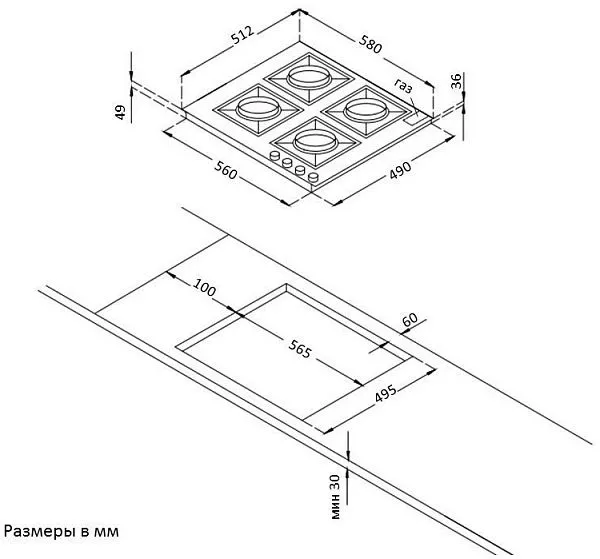 512
580
газ
36
49
560
490
100
60
565
495
мин 30
Размеры в мм