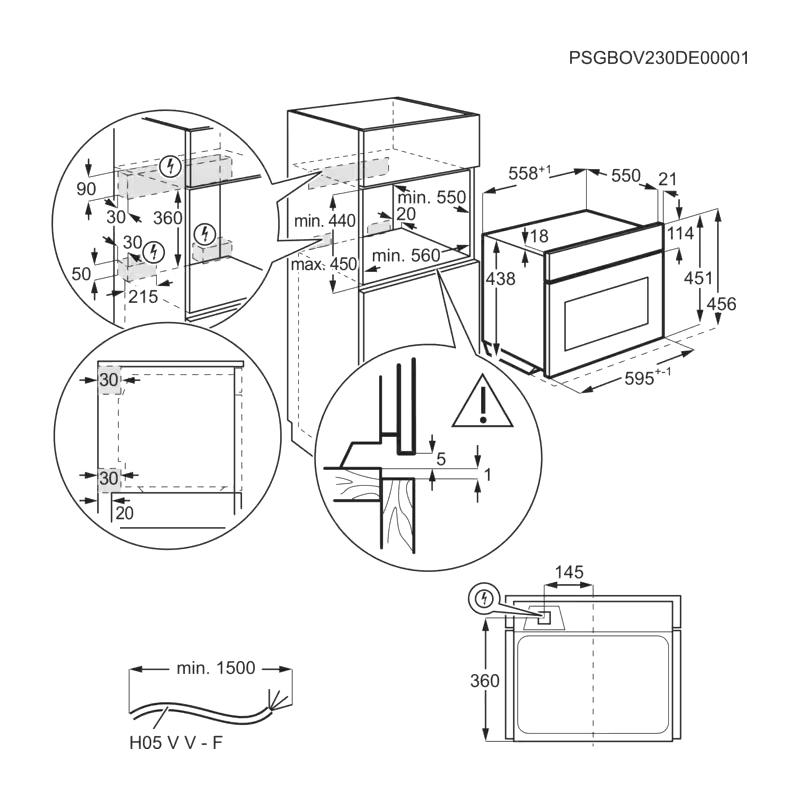 PSGBOV230DE00001

90
30
360
30
50
215

min. 440
max. 450
min. 550
20
min. 560

$558^{+1}$
550
21
18
114
438
451
456
$595^{+-1}$

30
30
20

5
1

145
360

min. 1500
H05 V V - F