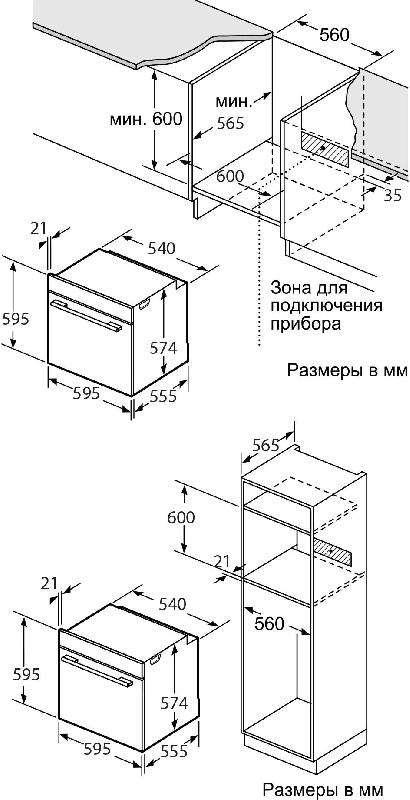 560

мин. 600

мин. 565

600

35

21

540

595

574

595

555

Зона для подключения прибора

Размеры в мм

565

600

21

560

21

540

595

574

595

555

Размеры в мм