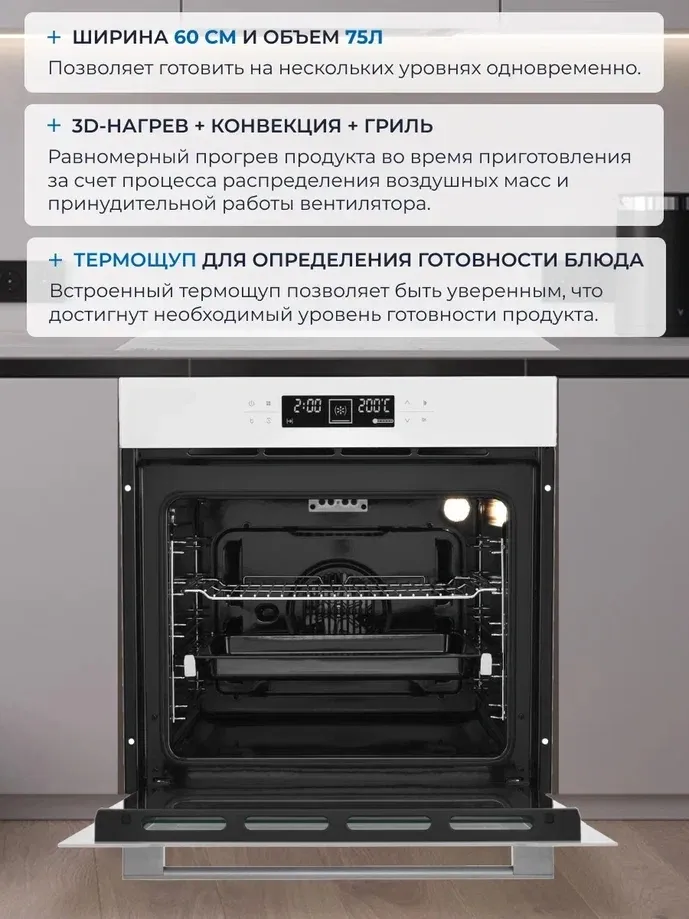 + ШИРИНА 60 СМ И ОБЪЕМ 75Л
Позволяет готовить на нескольких уровнях одновременно.

+ 3D-НАГРЕВ + КОНВЕКЦИЯ + ГРИЛЬ
Равномерный прогрев продукта во время приготовления за счет процесса распределения воздушных масс и принудительной работы вентилятора.

+ ТЕРМОЩУП ДЛЯ ОПРЕДЕЛЕНИЯ ГОТОВНОСТИ БЛЮДА
Встроенный термощуп позволяет быть уверенным, что достигнут необходимый уровень готовности продукта.

2:00 200°C