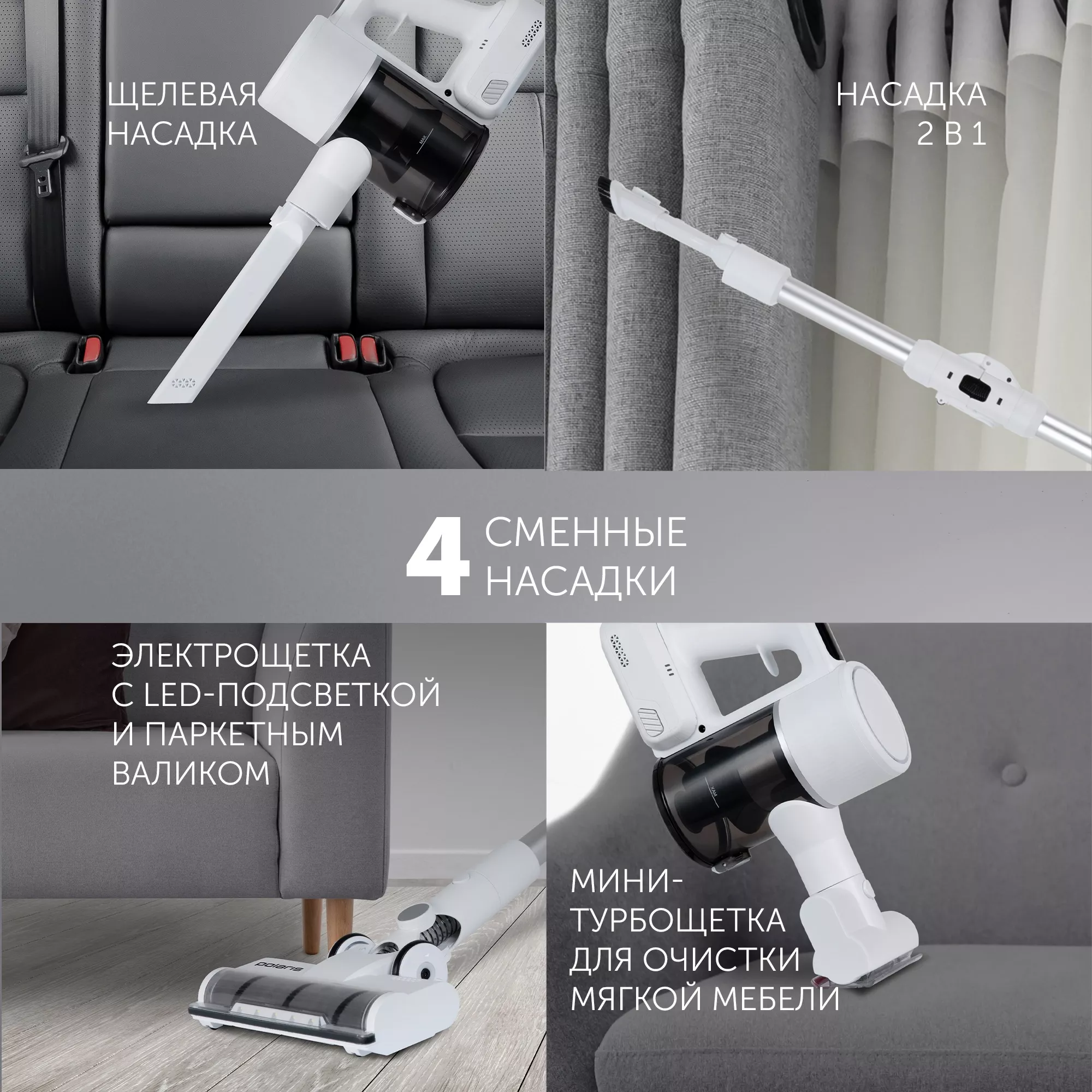 ЩЕЛЕВАЯ НАСАДКА

MAX

НАСАДКА 2 В 1

4 СМЕННЫЕ НАСАДКИ

ЭЛЕКТРОЩЕТКА С LED-ПОДСВЕТКОЙ И ПАРКЕТНЫМ ВАЛИКОМ

polaris

MAX

МИНИ-ТУРБОЩЕТКА ДЛЯ ОЧИСТКИ МЯГКОЙ МЕБЕЛИ