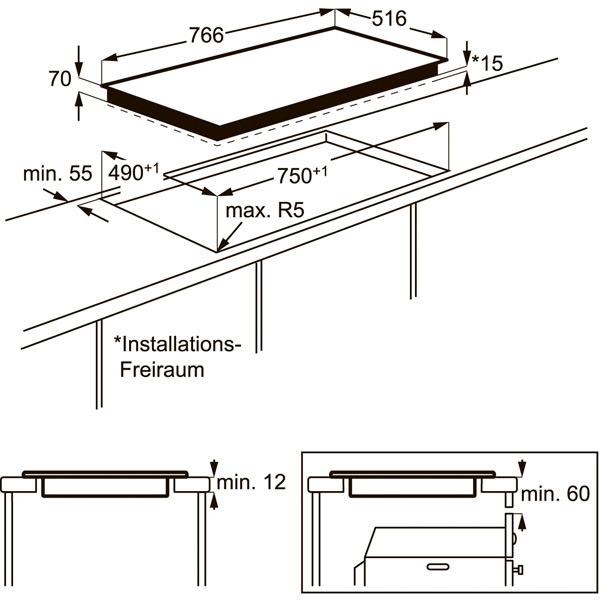 766
516
70
*15
min. 55
$490^{+1}$
$750^{+1}$
max. R5
*Installations-Freiraum
min. 12
min. 60