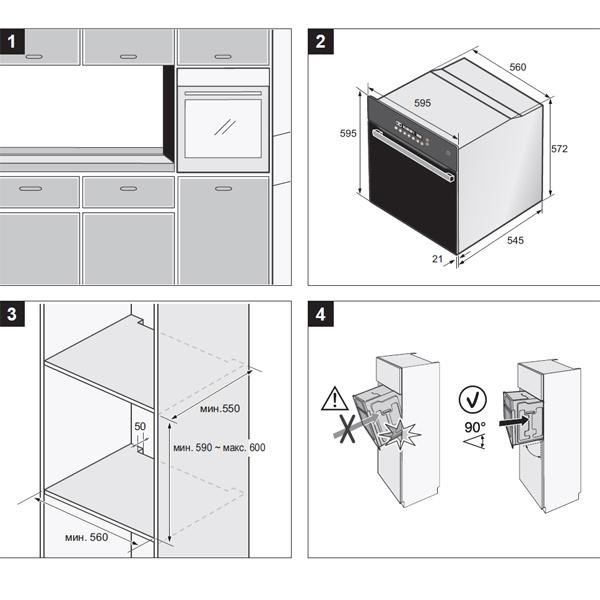 1

2

560

595

595

572

545

21

3

мин.550

50

мин. 590 ~ макс. 600

мин. 560

4

90°