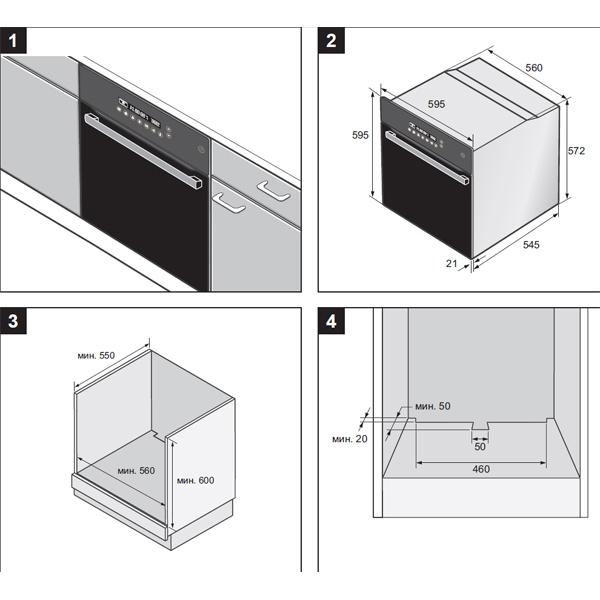 1

2

560

595

595

572

545

21

3

мин. 550

мин. 560

мин. 600

4

мин. 50

мин. 20

50

460