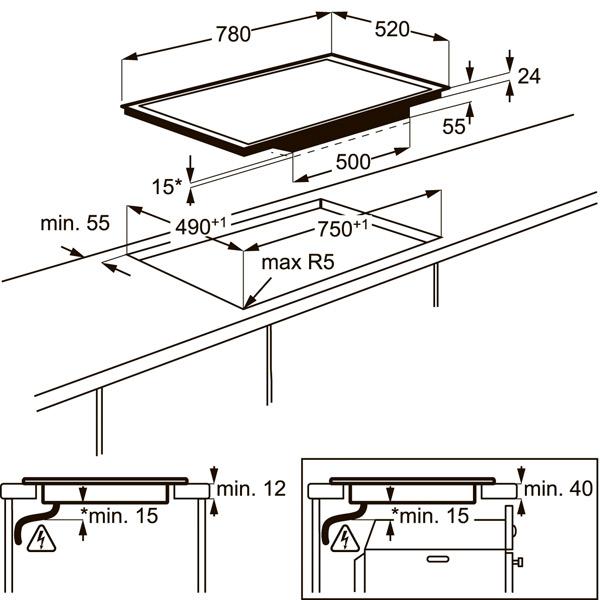 780

520

24

55

500

15*

min. 55

$490^{+1}$

$750^{+1}$

max R5

min. 12

*min. 15

min. 40

*min. 15